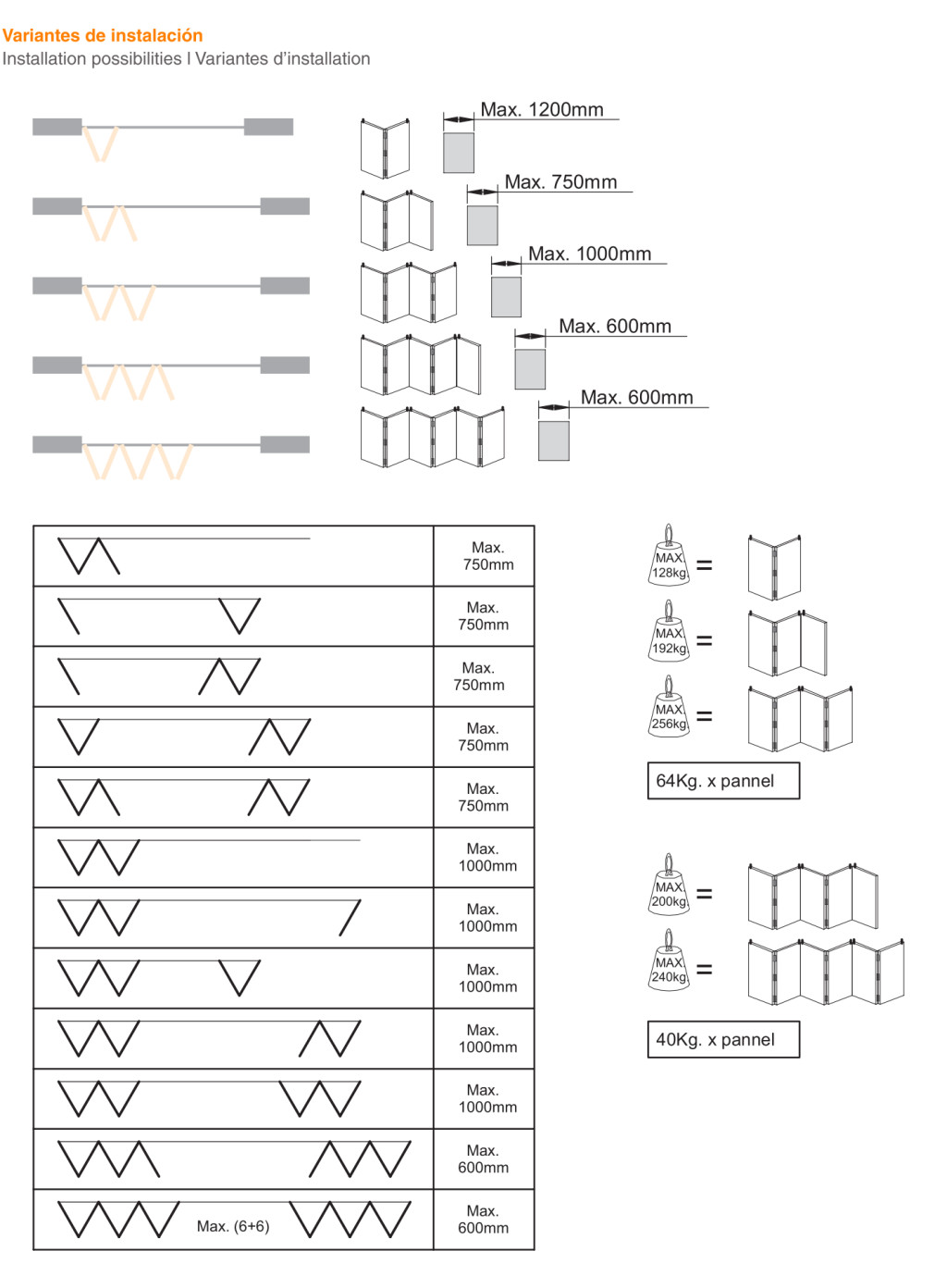 Variantes de instalación
Installation possibilities I Variantes d'installation

Max. 1200mm

Max. 750mm

Max. 1000mm

Max. 600mm

Max. 600mm

| | |
|---|---|
| | Max. 750mm |
| | Max. 750mm |
| | Max. 750mm |
| | Max. 750mm |
| | Max. 750mm |
| | Max. 1000mm |
| | Max. 1000mm |
| | Max. 1000mm |
| | Max. 1000mm |
| | Max. 1000mm |
| | Max. 600mm |
| Max. (6+6) | Max. 600mm |

MAX 128kg =

MAX 192kg =

MAX 256kg =

64Kg. x pannel

MAX 200kg =

MAX 240kg =

40Kg. x pannel